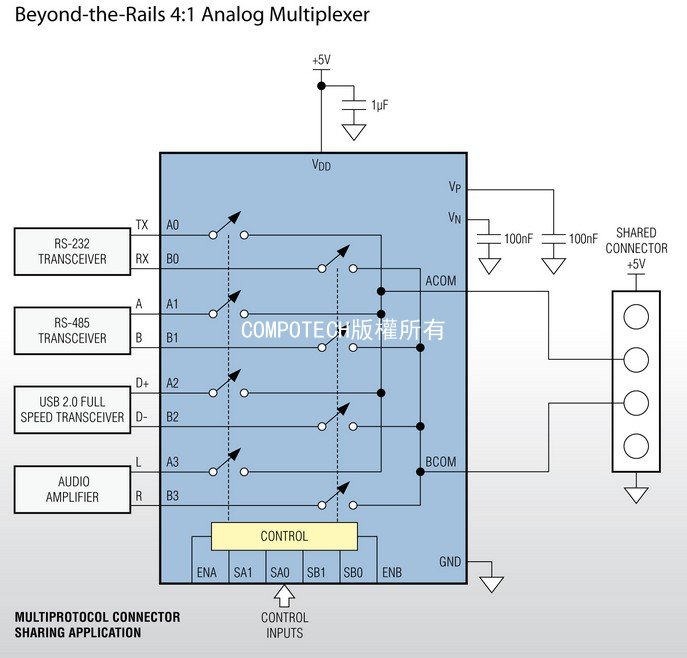 Beyond-the-Rails 4:1 Analog Multiplexer

+5V

1μF

$V_{DD}$

$V_P$

$V_N$

100nF

100nF

SHARED CONNECTOR

+5V

RS-232 TRANSCEIVER

TX

RX

A0

B0

ACOM

RS-485 TRANSCEIVER

A

B

A1

B1

COMPOTECH版權所有

USB 2.0 FULL SPEED TRANSCEIVER

D+

D-

A2

B2

AUDIO AMPLIFIER

L

R

A3

B3

BCOM

CONTROL

ENA

SA1

SA0

SB1

SB0

ENB

GND

CONTROL INPUTS

MULTIPROTOCOL CONNECTOR SHARING APPLICATION